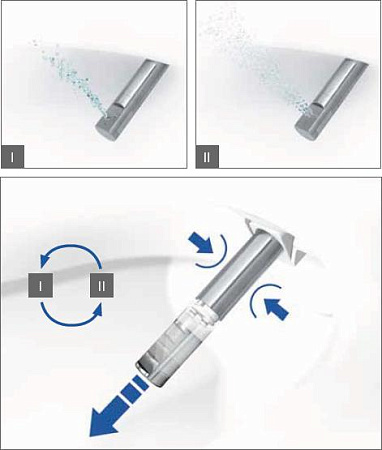 I

II

I

II